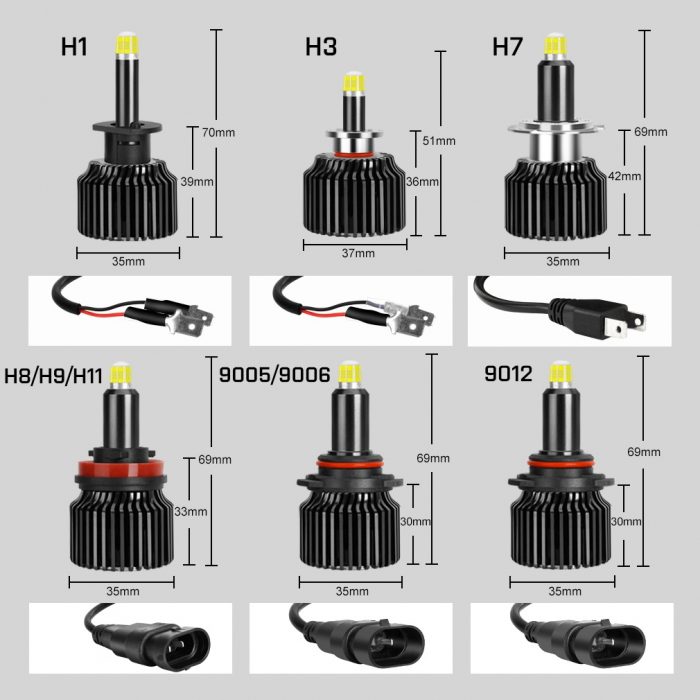 H1
70mm
39mm
35mm

H3
51mm
36mm
37mm

H7
69mm
42mm
35mm

H8/H9/H11
69mm
33mm
35mm

9005/9006
69mm
30mm
35mm

9012
69mm
30mm
35mm