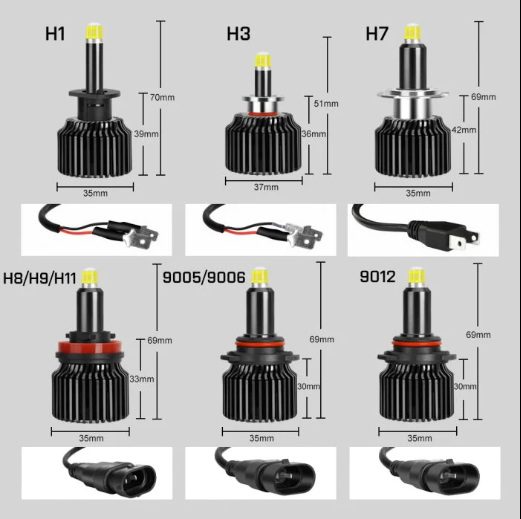 H1
70mm
39mm
35mm

H3
51mm
36mm
37mm

H7
69mm
42mm
35mm

H8/H9/H11
69mm
33mm
35mm

9005/9006
69mm
30mm
35mm

9012
69mm
30mm
35mm