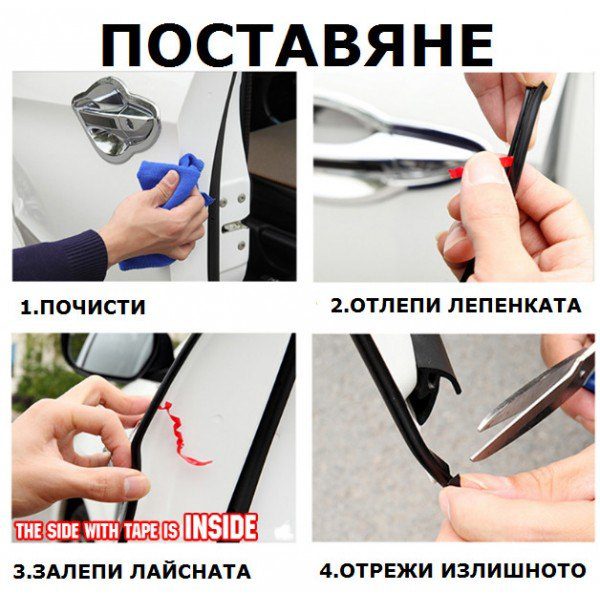 ПОСТАВЯНЕ

1.ПОЧИСТИ

2.ОТЛЕПИ ЛЕПЕНКАТА

THE SIDE WITH TAPE IS INSIDE

3.ЗАЛЕПИ ЛАЙСНАТА

4.ОТРЕЖИ ИЗЛИШНОТО